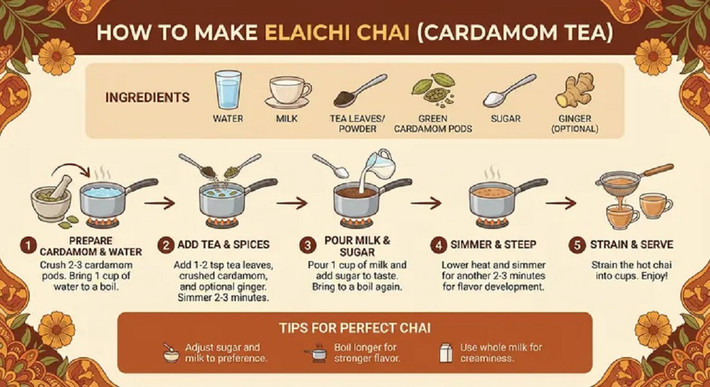 HOW TO MAKE ELAICHI CHAI (CARDAMOM TEA)

INGREDIENTS

WATER

MILK

TEA LEAVES/ POWDER

GREEN CARDAMOM PODS

SUGAR

GINGER (OPTIONAL)

1 PREPARE CARDAMOM & WATER
Crush 2-3 cardamom pods. Bring 1 cup of water to a boil.

2 ADD TEA & SPICES
Add 1-2 tsp tea leaves, crushed cardamom, and optional ginger. Simmer 2-3 minutes.

3 POUR MILK & SUGAR
Pour 1 cup of milk and add sugar to taste. Bring to a boil again.

4 SIMMER & STEEP
Lower heat and simmer for another 2-3 minutes for flavor development.

5 STRAIN & SERVE
Strain the hot chai into cups. Enjoy!

TIPS FOR PERFECT CHAI

Adjust sugar and milk to preference.

Boil longer for stronger flavor.

Use whole milk for creaminess.