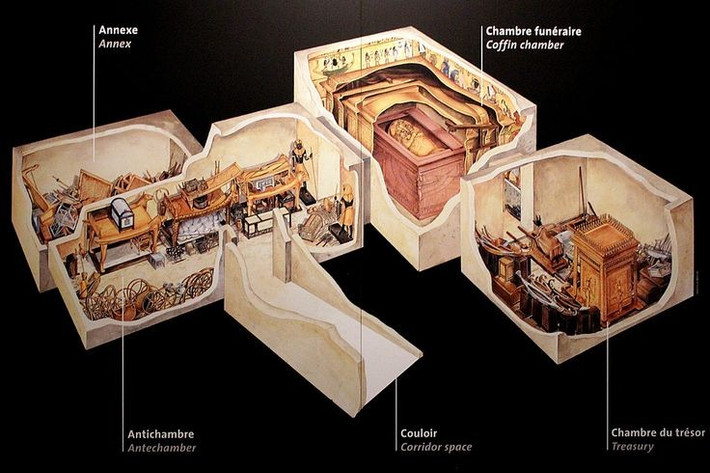 Annexe
Annex

Chambre funéraire
Coffin chamber

Antichambre
Antechamber

Couloir
Corridor space

Chambre du trésor
Treasury