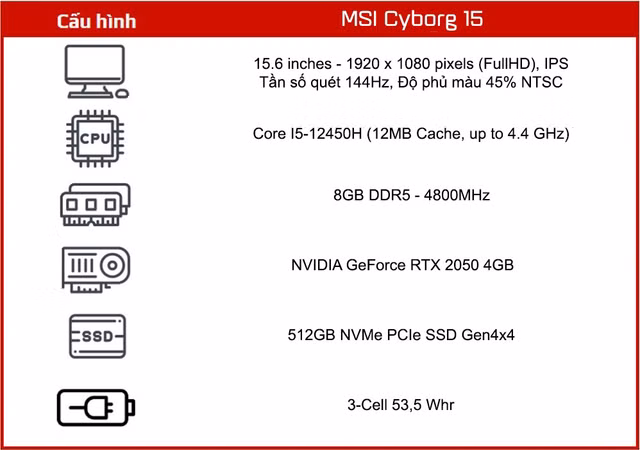 | Cấu hình | MSI Cyborg 15 |
|---|---|
| | 15.6 inches - 1920 x 1080 pixels (FullHD), IPS Tần số quét 144Hz, Độ phủ màu 45% NTSC |
| CPU | Core I5-12450H (12MB Cache, up to 4.4 GHz) |
| | 8GB DDR5 - 4800MHz |
| | NVIDIA GeForce RTX 2050 4GB |
| SSD | 512GB NVMe PCIe SSD Gen4x4 |
| | 3-Cell 53,5 Whr |