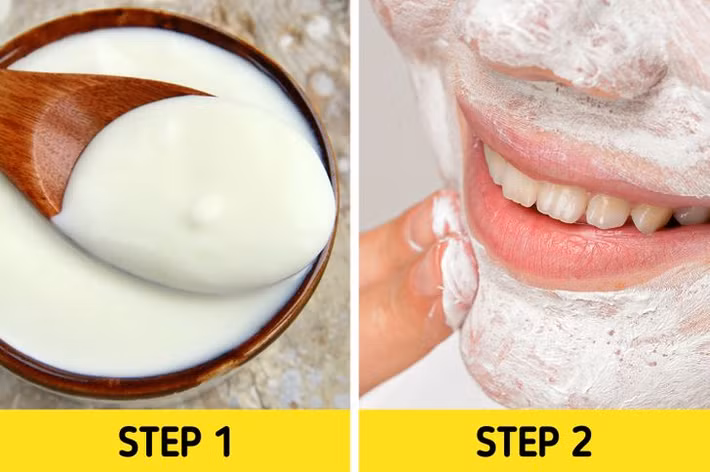 STEP 1

STEP 2